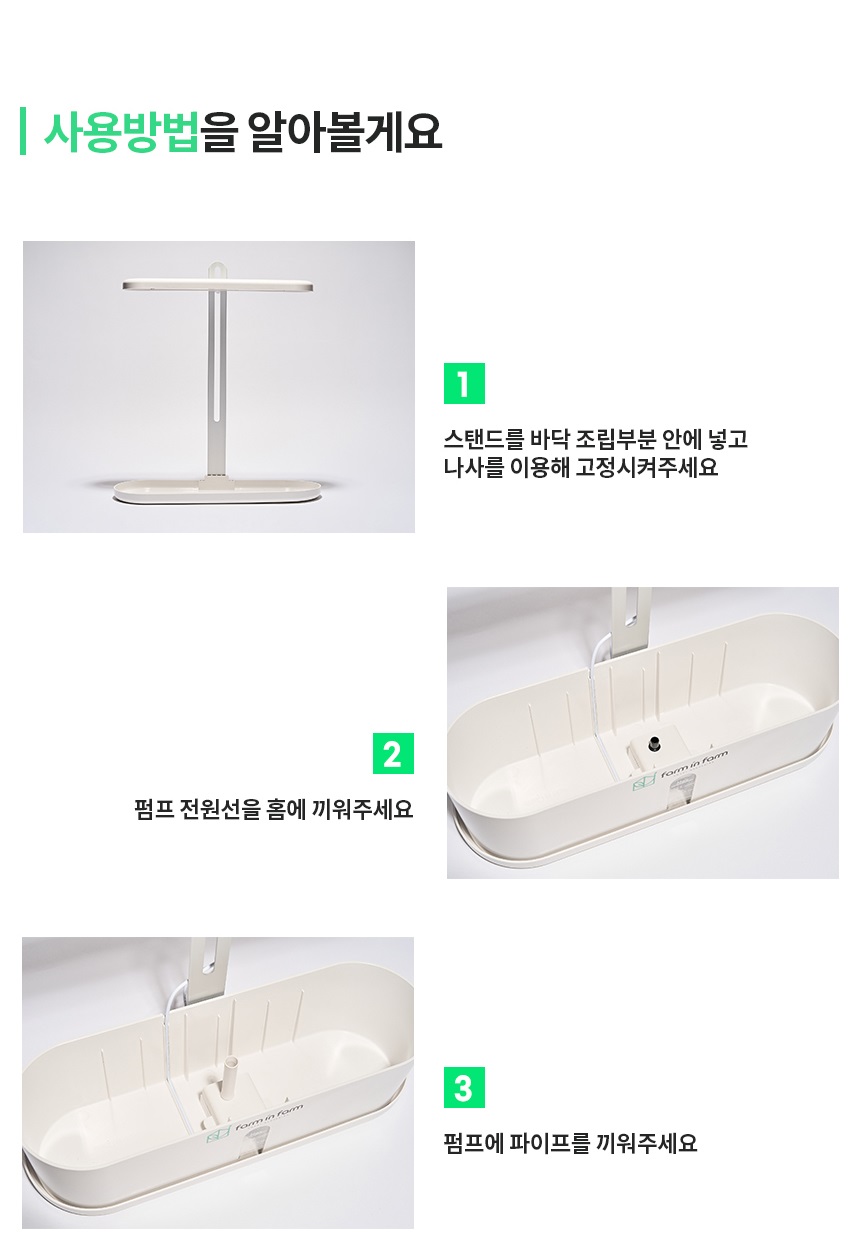 사용방법을 알아볼게요

1

스탠드를 바닥 조립부분 안에 넣고 나사를 이용해 고정시켜주세요

2

펌프 전원선을 홈에 끼워주세요

farm in farm

3

펌프에 파이프를 끼워주세요

farm in farm