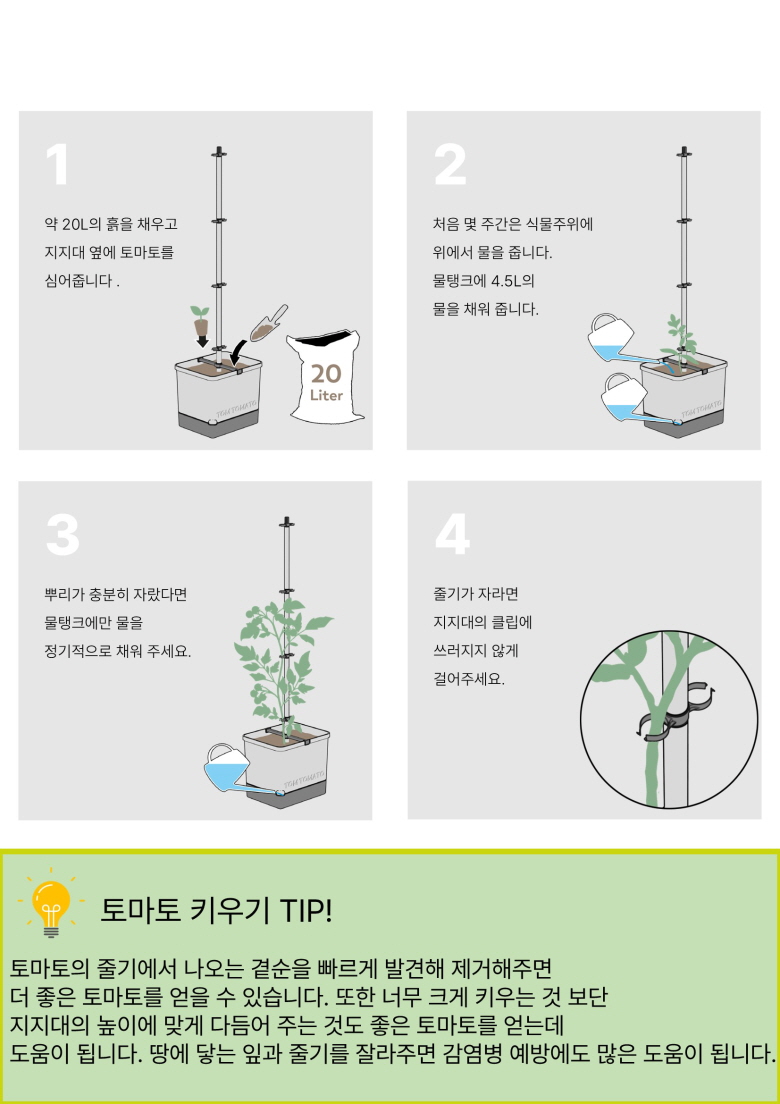 1

약 20L의 흙을 채우고 지지대 옆에 토마토를 심어줍니다 .

20 Liter

2

처음 몇 주간은 식물주위에 위에서 물을 줍니다. 물탱크에 4.5L의 물을 채워 줍니다.

3

뿌리가 충분히 자랐다면 물탱크에만 물을 정기적으로 채워 주세요.

4

줄기가 자라면 지지대의 클립에 쓰러지지 않게 걸어주세요.

토마토 키우기 TIP!

토마토의 줄기에서 나오는 곁순을 빠르게 발견해 제거해주면 더 좋은 토마토를 얻을 수 있습니다. 또한 너무 크게 키우는 것 보단 지지대의 높이에 맞게 다듬어 주는 것도 좋은 토마토를 얻는데 도움이 됩니다. 땅에 닿는 잎과 줄기를 잘라주면 감염병 예방에도 많은 도움이 됩니다.